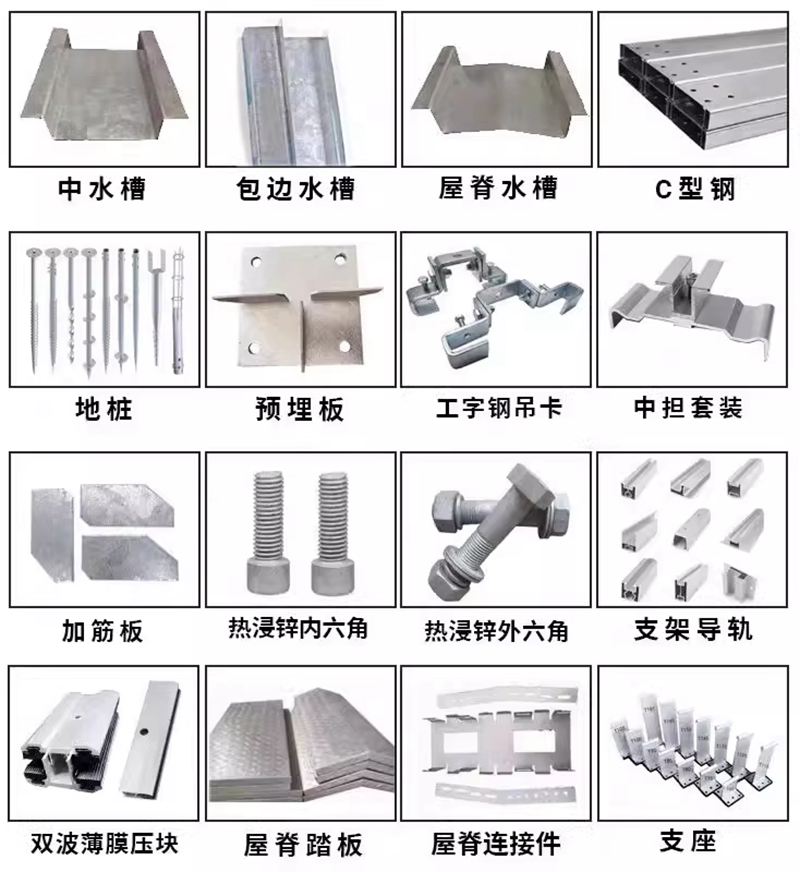 中水槽

包边水槽

屋脊水槽

C型钢

地桩

预埋板

工字钢吊卡

中担套装

加筋板

热浸锌内六角

热浸锌外六角

支架导轨

双波薄膜压块

屋脊踏板

屋脊连接件

支座